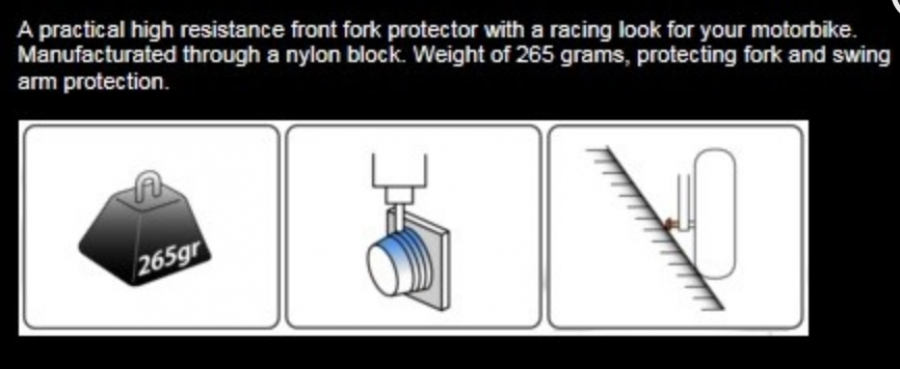 A practical high resistance front fork protector with a racing look for your motorbike. Manufacturated through a nylon block. Weight of 265 grams, protecting fork and swing arm protection.

265gr